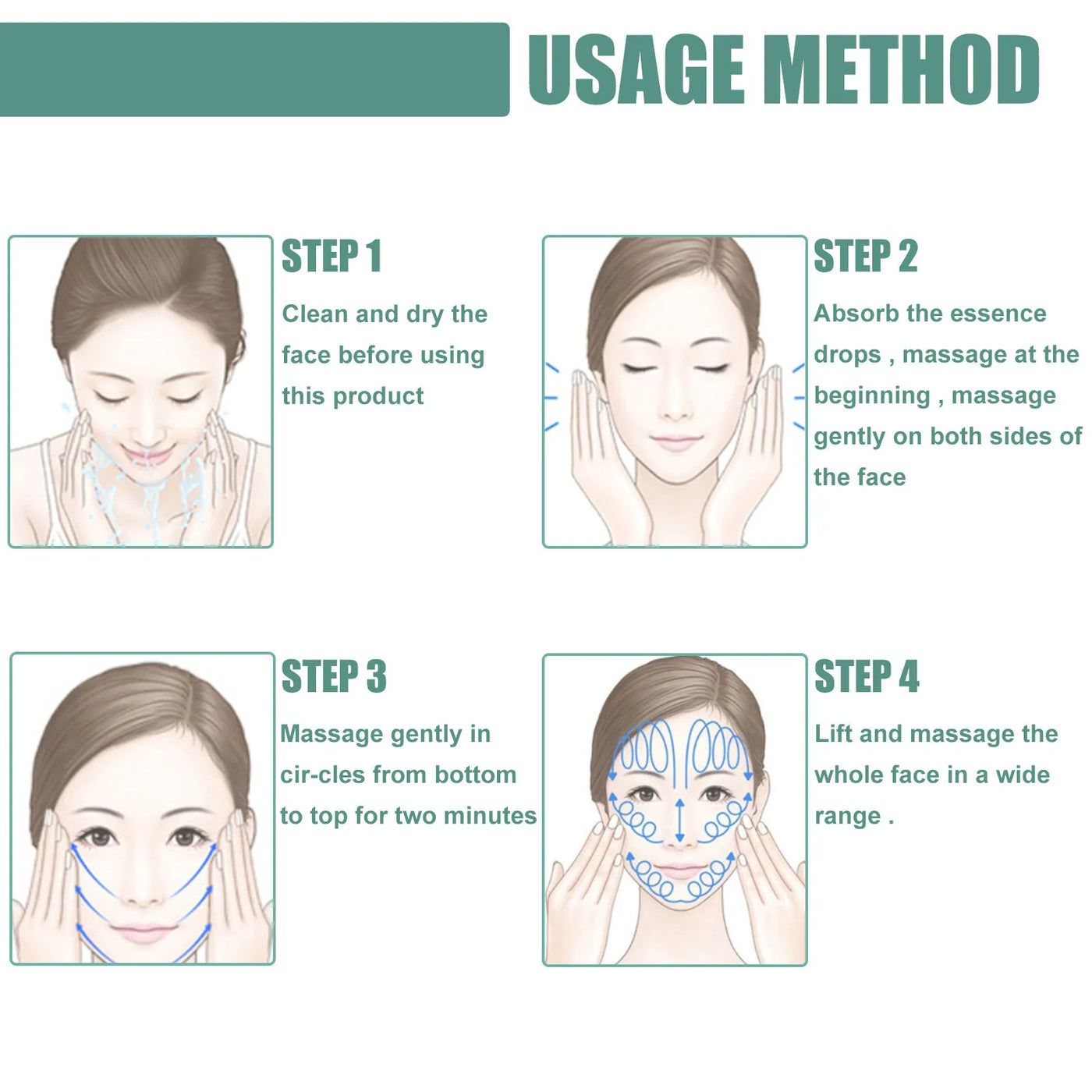 USAGE METHOD

STEP 1

Clean and dry the face before using this product

STEP 2

Absorb the essence drops , massage at the beginning , massage gently on both sides of the face

STEP 3

Massage gently in cir-cles from bottom to top for two minutes

STEP 4

Lift and massage the whole face in a wide range .