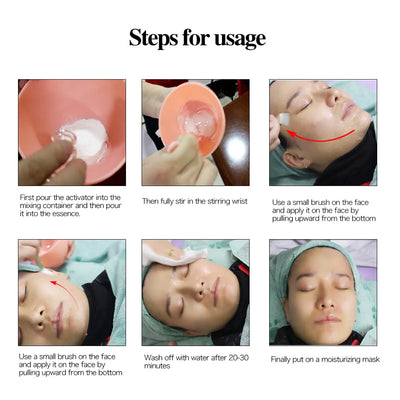 Steps for usage

First pour the activator into the mixing container and then pour it into the essence.

Then fully stir in the stirring wrist

Use a small brush on the face and apply it on the face by pulling upward from the bottom

Use a small brush on the face and apply it on the face by pulling upward from the bottom

Wash off with water after 20-30 minutes

Finally put on a moisturizing mask