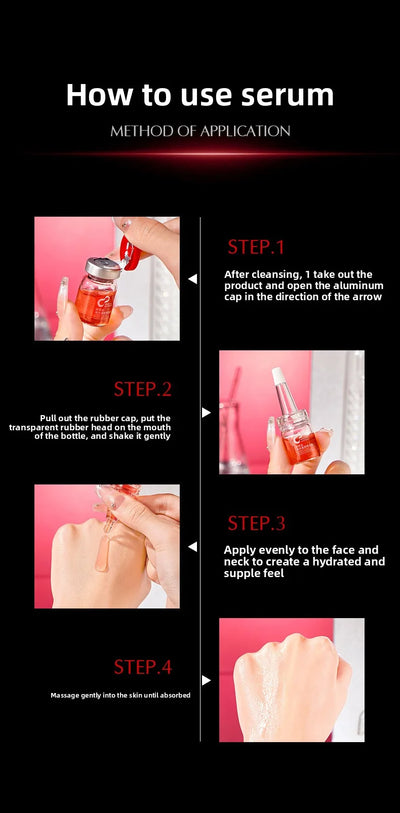 How to use serum

METHOD OF APPLICATION

STEP.1

After cleansing, 1 take out the product and open the aluminum cap in the direction of the arrow

STEP.2

Pull out the rubber cap, put the transparent rubber head on the mouth of the bottle, and shake it gently

STEP.3

Apply evenly to the face and neck to create a hydrated and supple feel

STEP.4

Massage gently into the skin until absorbed