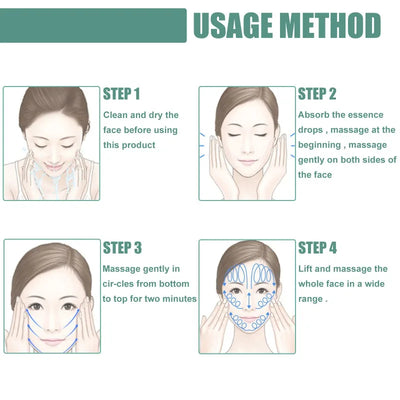 USAGE METHOD

STEP 1

Clean and dry the face before using this product

STEP 2

Absorb the essence drops , massage at the beginning , massage gently on both sides of the face

STEP 3

Massage gently in cir-cles from bottom to top for two minutes

STEP 4

Lift and massage the whole face in a wide range .